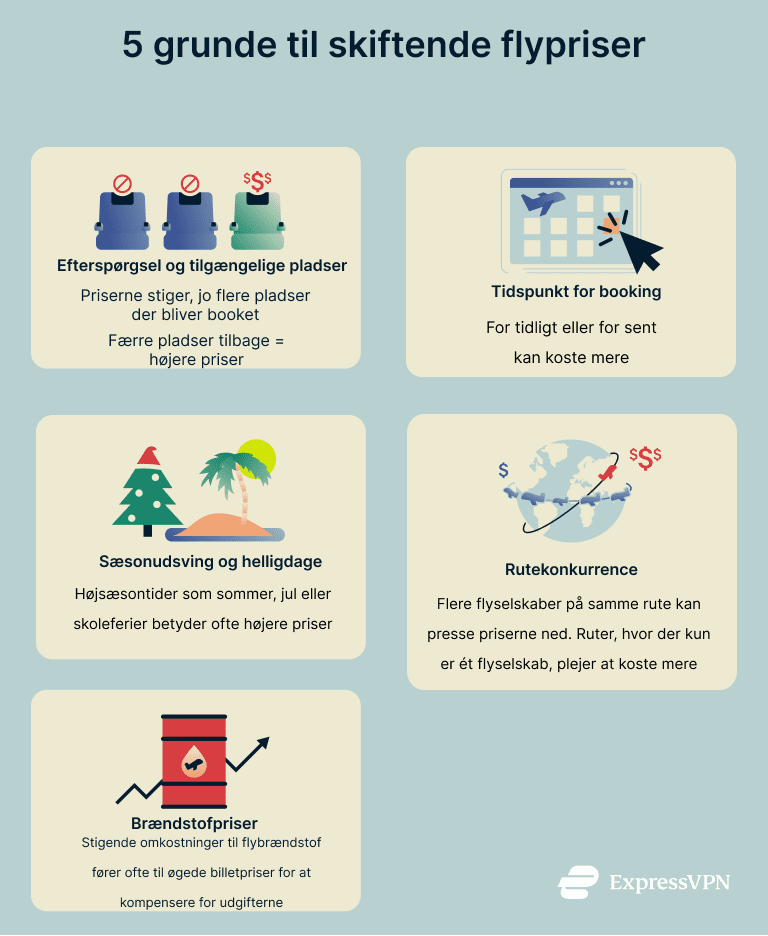 5 grunde til skiftende flypriser

$$$

Efterspørgsel og tilgængelige pladser

Priserne stiger, jo flere pladser der bliver booket

Færre pladser tilbage = højere priser

Tidspunkt for booking

For tidligt eller for sent kan koste mere

Sæsonudsving og helligdage

Højsæsontider som sommer, jul eller skoleferier betyder ofte højere priser

$

$$$

Rutekonkurrence

Flere flyselskaber på samme rute kan presse priserne ned. Ruter, hvor der kun er ét flyselskab, plejer at koste mere

Brændstofpriser

Stigende omkostninger til flybrændstof fører ofte til øgede billetpriser for at kompensere for udgifterne

ExpressVPN